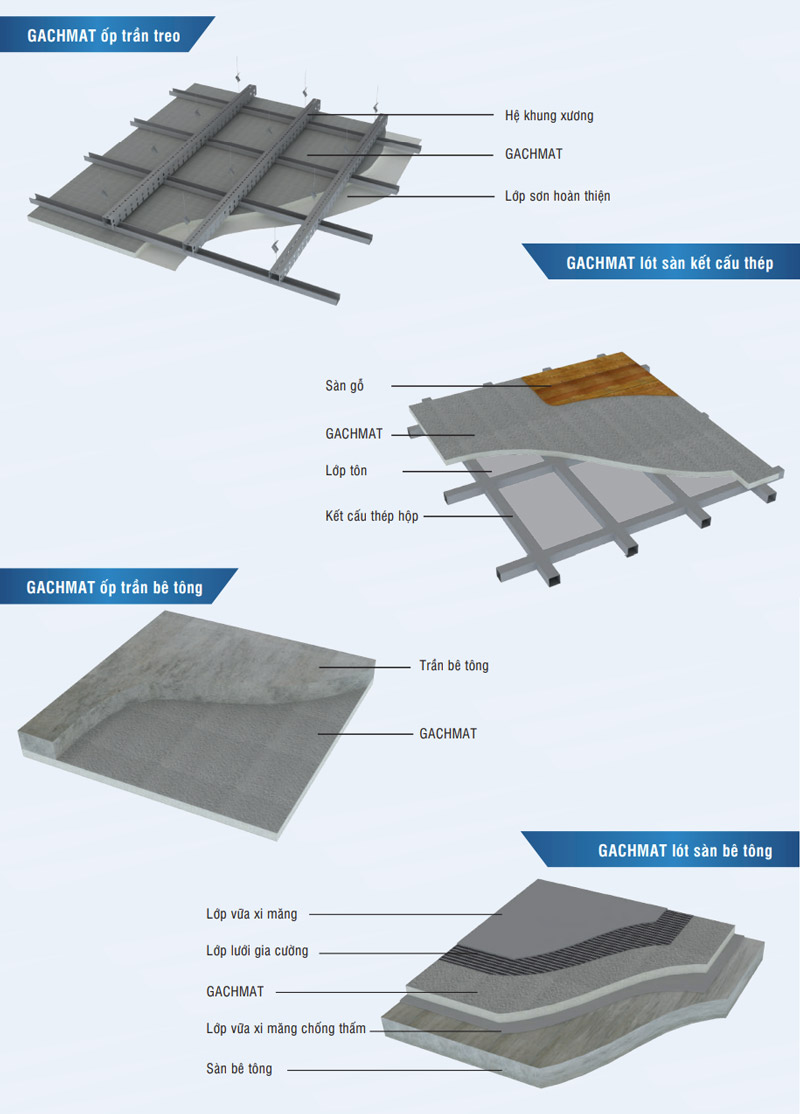 GACHMAT ốp trần treo

Hệ khung xương

GACHMAT

Lớp sơn hoàn thiện

GACHMAT lót sàn kết cấu thép

Sàn gỗ

GACHMAT

Lớp tôn

Kết cấu thép hộp

GACHMAT ốp trần bê tông

Trần bê tông

GACHMAT

GACHMAT lót sàn bê tông

Lớp vữa xi măng

Lớp lưới gia cường

GACHMAT

Lớp vữa xi măng chống thấm

Sàn bê tông